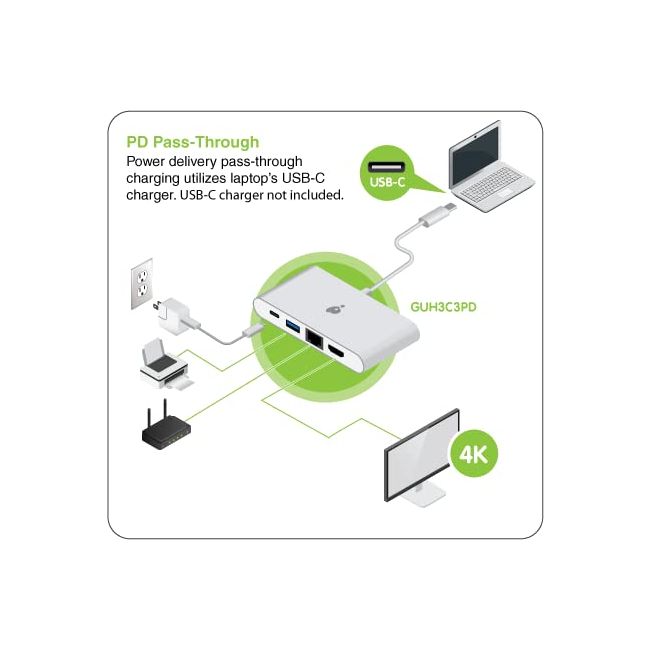 PD Pass-Through
Power delivery pass-through charging utilizes laptop's USB-C charger. USB-C charger not included.

USB-C

GUH3C3PD

4K